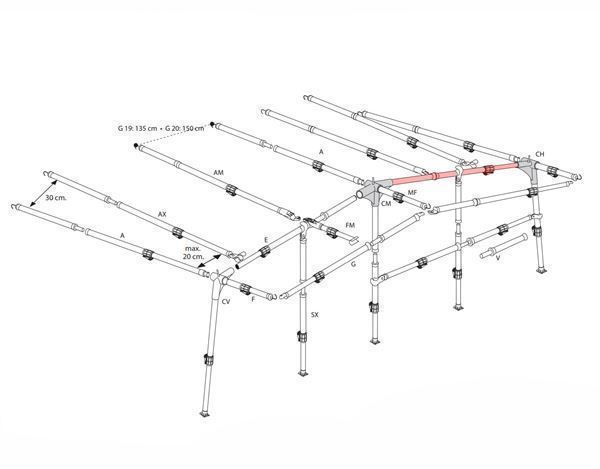 G 19: 135 cm • G 20: 150 cm

A

CH

AM

MF

CM

30 cm.

AX

FM

A

E

max. 20 cm.

G

V

CV

F

SX